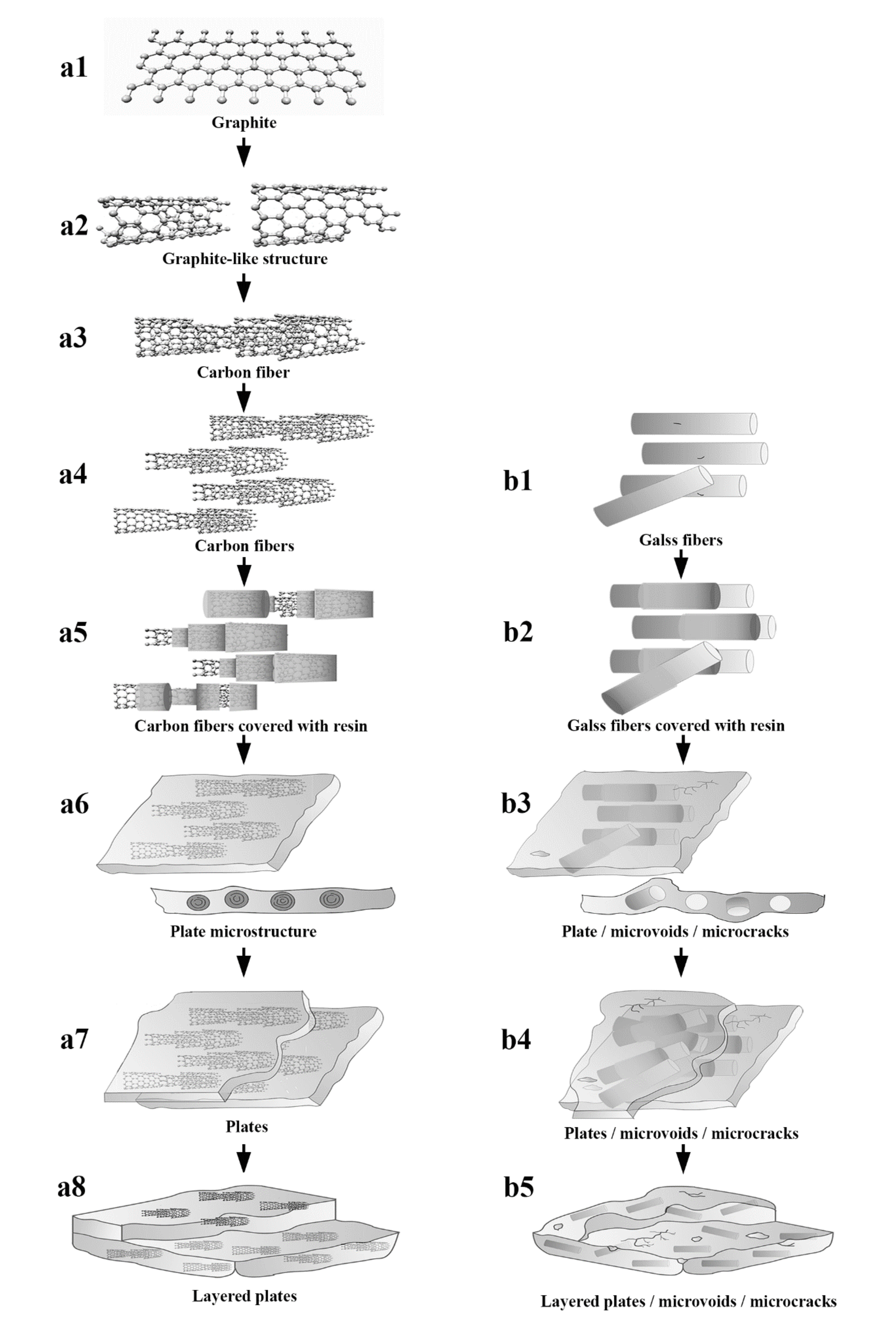 a1
Graphite

a2
Graphite-like structure

a3
Carbon fiber

a4
Carbon fibers

a5
Carbon fibers covered with resin

a6
Plate microstructure

a7
Plates

a8
Layered plates

b1
Galss fibers

b2
Galss fibers covered with resin

b3
Plate / microvoids / microcracks

b4
Plates / microvoids / microcracks

b5
Layered plates / microvoids / microcracks