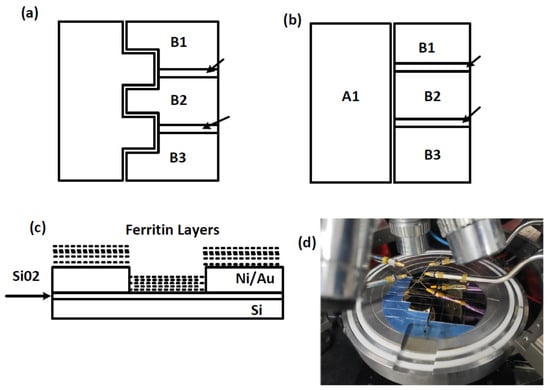 (a)

B1

B2

B3

(b)

A1

B1

B2

B3

(c)

Ferritin Layers

Si02

Ni/Au

Si

(d)