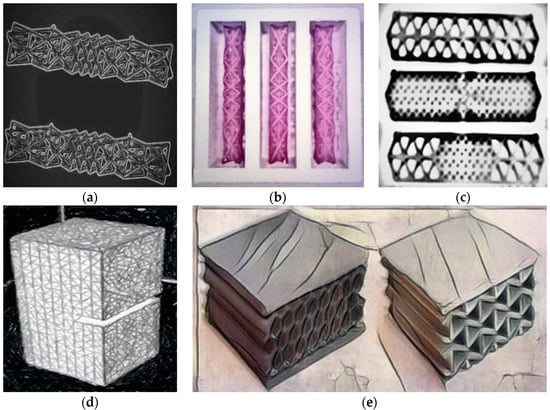 (a)

(b)

(c)

(d)

(e)