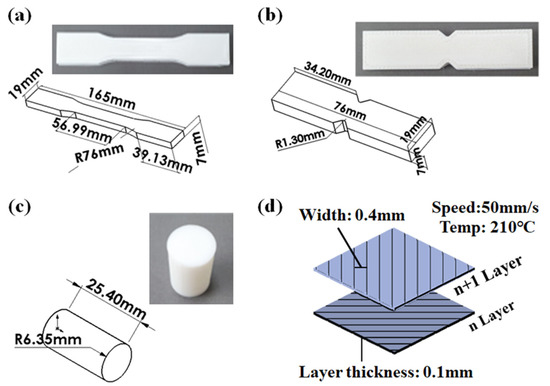 (a)

19mm
165mm
56.99mm
R76mm
39.13mm
7mm

(b)

34.20mm
76mm
R1.30mm
19mm
7mm

(c)

25.40mm
R6.35mm

(d)

Width: 0.4mm
Speed:50mm/s
Temp: 210°C
n+1 Layer
n Layer
Layer thickness: 0.1mm