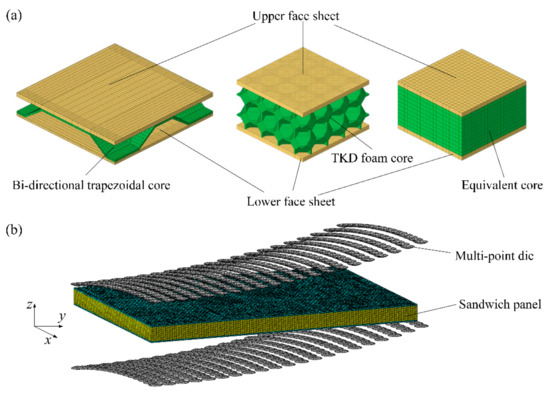 (a)

Upper face sheet

TKD foam core

Bi-directional trapezoidal core

Equivalent core

Lower face sheet

(b)

Multi-point die

Sandwich panel

$z$

$y$

$x$