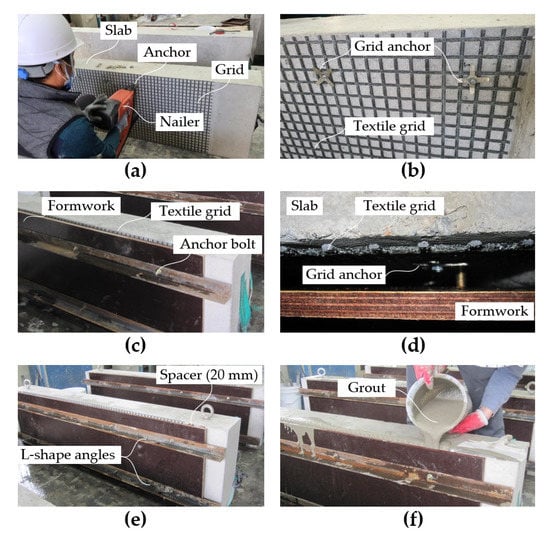 Slab
Anchor
Grid
Nailer

(a)

Grid anchor
Textile grid

(b)

Formwork
Textile grid
Anchor bolt

(c)

Slab
Textile grid
Grid anchor
Formwork

(d)

Spacer (20 mm)
L-shape angles

(e)

Grout

(f)