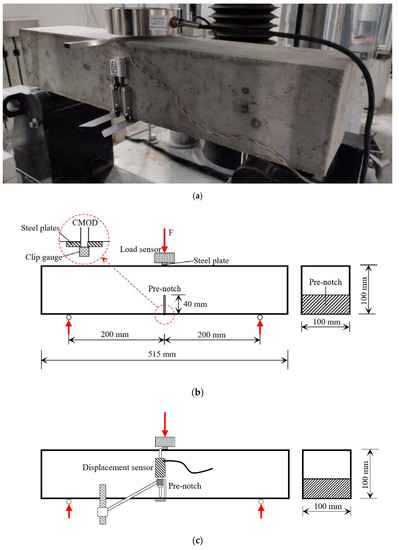 (a)

Steel plates
CMOD
Clip gauge
F
Load sensor
Steel plate
Pre-notch
40 mm
200 mm
200 mm
515 mm
Pre-notch
100 mm
100 mm

(b)

Displacement sensor
Pre-notch
100 mm
100 mm

(c)