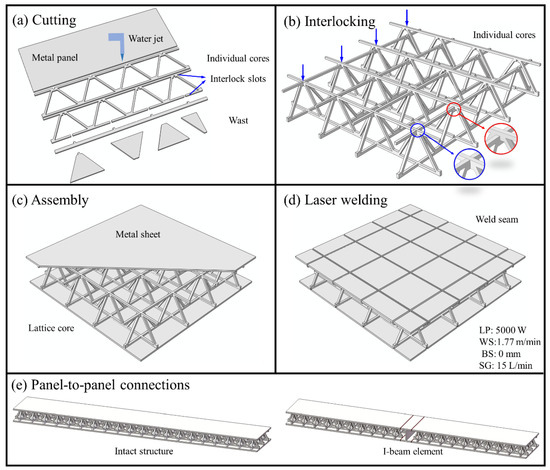 (a) Cutting

Water jet

Metal panel

Individual cores

Interlock slots

Wast

(b) Interlocking

Individual cores

(c) Assembly

Metal sheet

Lattice core

(d) Laser welding

Weld seam

LP: 5000 W
WS:1.77 m/min
BS: 0 mm
SG: 15 L/min

(e) Panel-to-panel connections

Intact structure

I-beam element