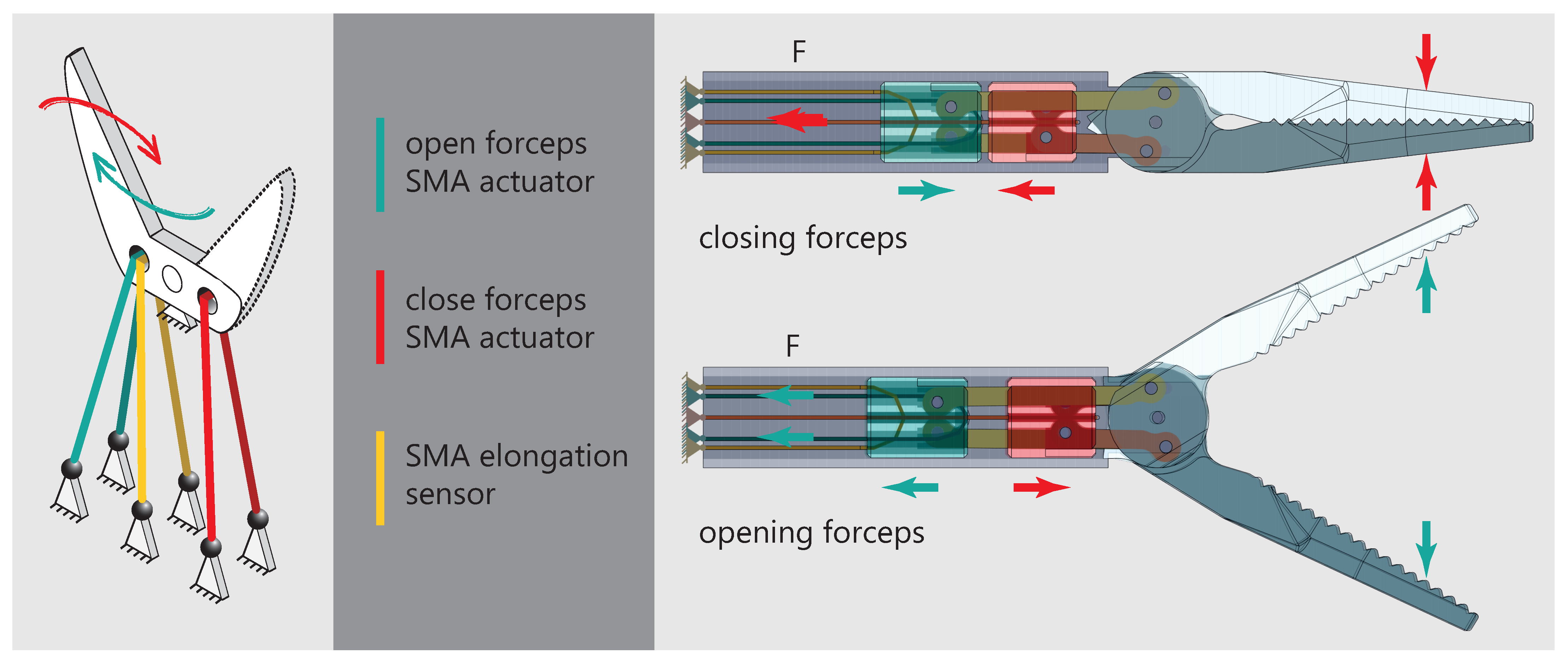 open forceps SMA actuator

close forceps SMA actuator

SMA elongation sensor

F

closing forceps

F

opening forceps