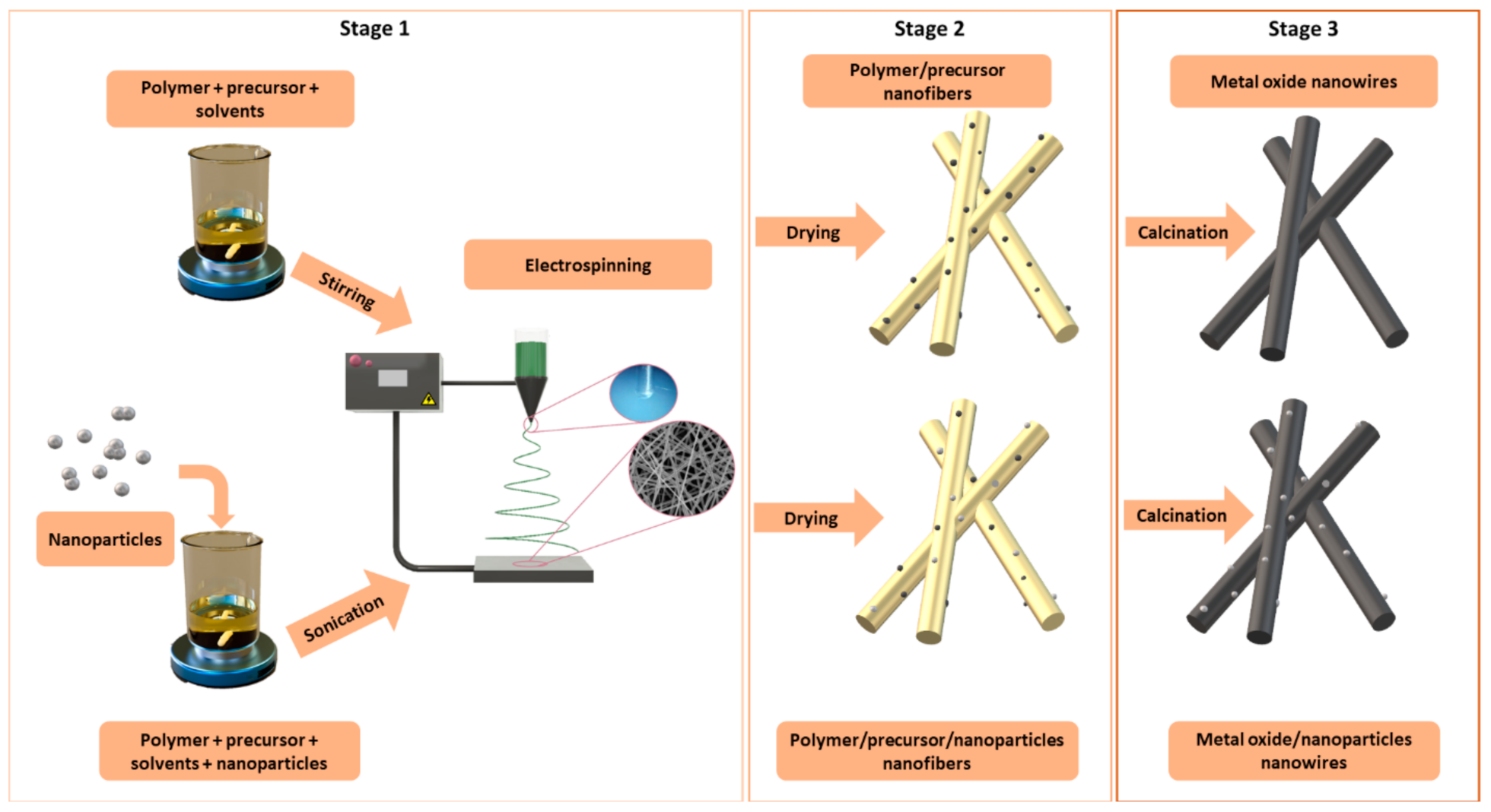 Stage 1

Polymer + precursor + solvents

Stirring

Electrospinning

Nanoparticles

Sonication

Polymer + precursor + solvents + nanoparticles

Stage 2

Polymer/precursor nanofibers

Drying

Drying

Polymer/precursor/nanoparticles nanofibers

Stage 3

Metal oxide nanowires

Calcination

Calcination

Metal oxide/nanoparticles nanowires