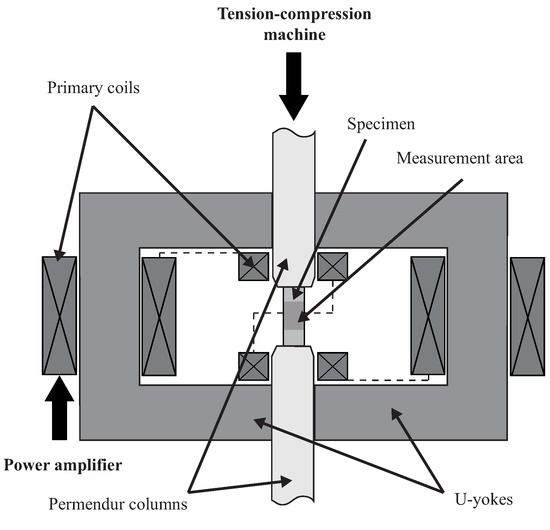 Tension-compression machine

Primary coils

Specimen

Measurement area

Power amplifier

Permendur columns

U-yokes