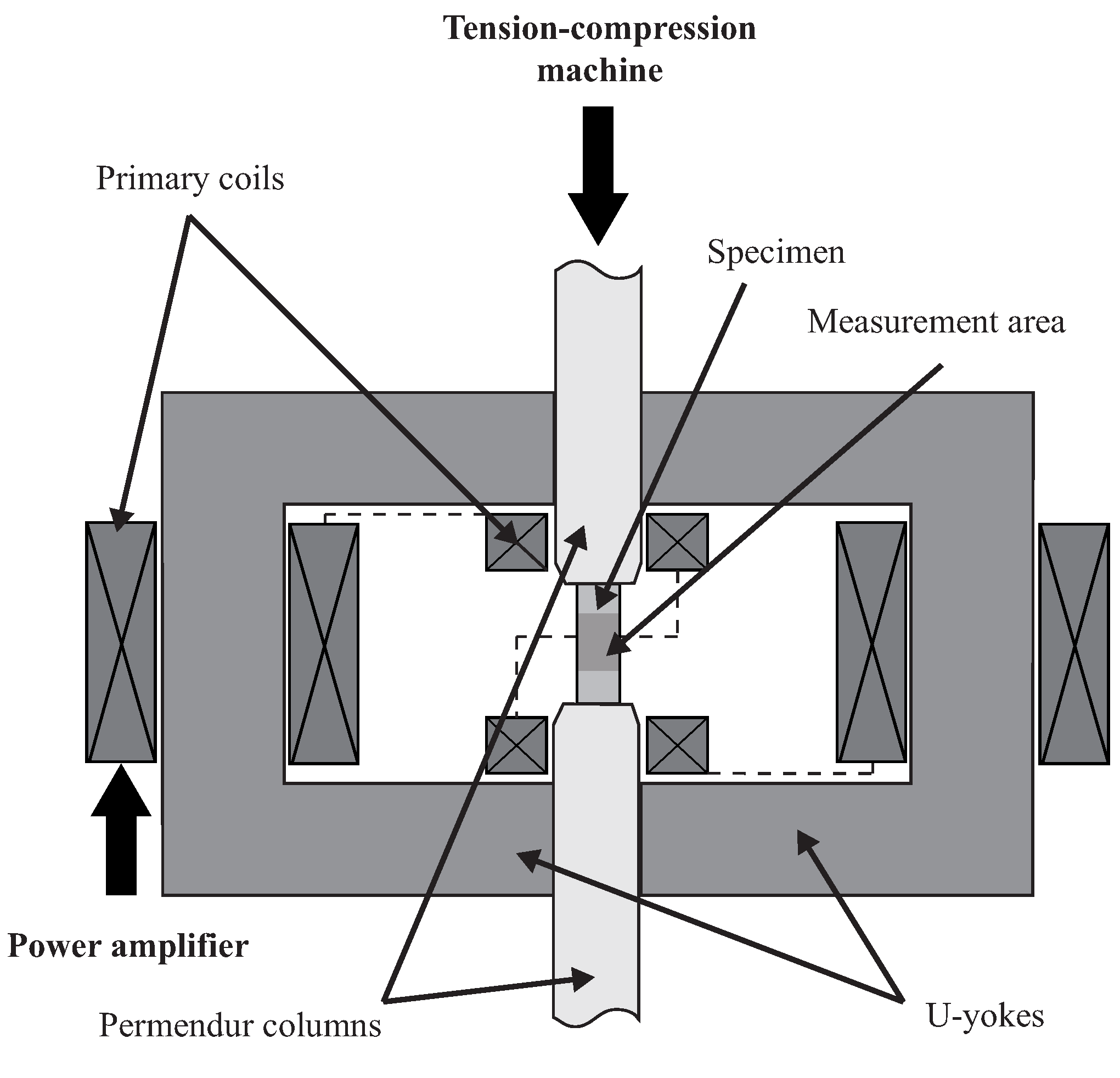 Tension-compression machine

Primary coils

Specimen

Measurement area

Power amplifier

Permendur columns

U-yokes