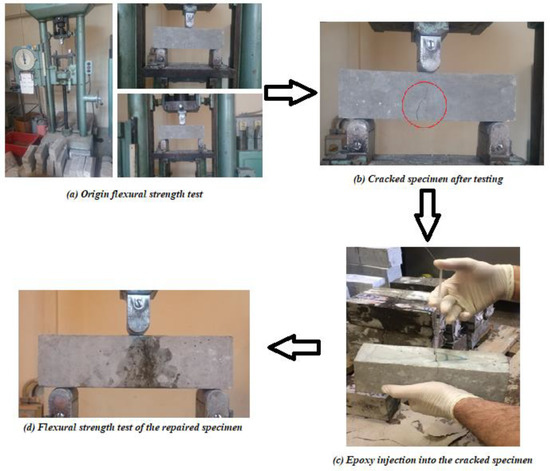 (a) Origin flexural strength test

(b) Cracked specimen after testing

(d) Flexural strength test of the repaired specimen

(c) Epoxy injection into the cracked specimen