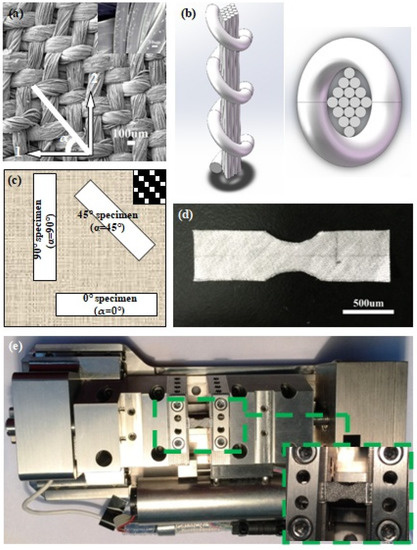 (a)

2

1

$\alpha$

100um

(b)

(c)

90° specimen ($\alpha$=90°)

45° specimen ($\alpha$=45°)

0° specimen ($\alpha$=0°)

(d)

500um

(e)