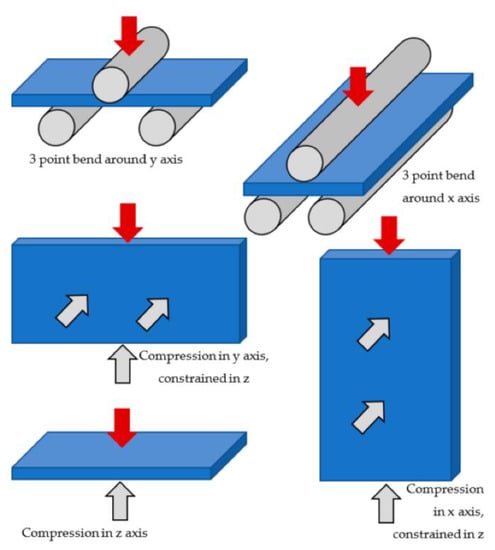 3 point bend around y axis

3 point bend around x axis

Compression in y axis, constrained in z

Compression in z axis

Compression in x axis, constrained in z