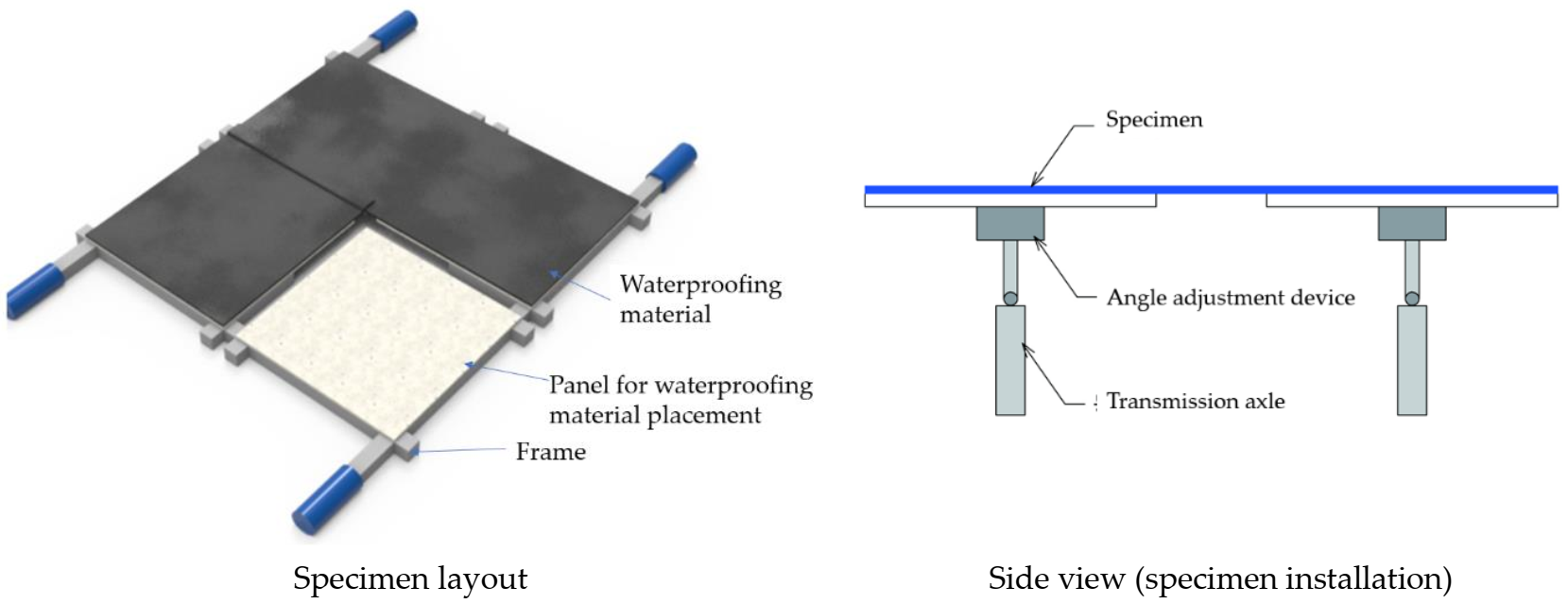 Waterproofing material

Panel for waterproofing material placement

Frame

Specimen layout

Specimen

Angle adjustment device

Transmission axle

Side view (specimen installation)