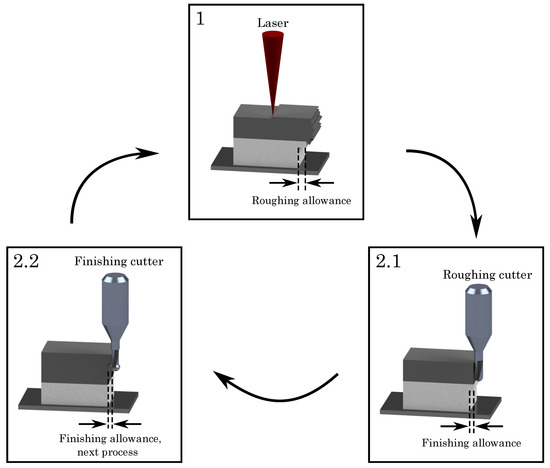 1

Laser

Roughing allowance

2.1

Roughing cutter

Finishing allowance

2.2

Finishing cutter

Finishing allowance, next process