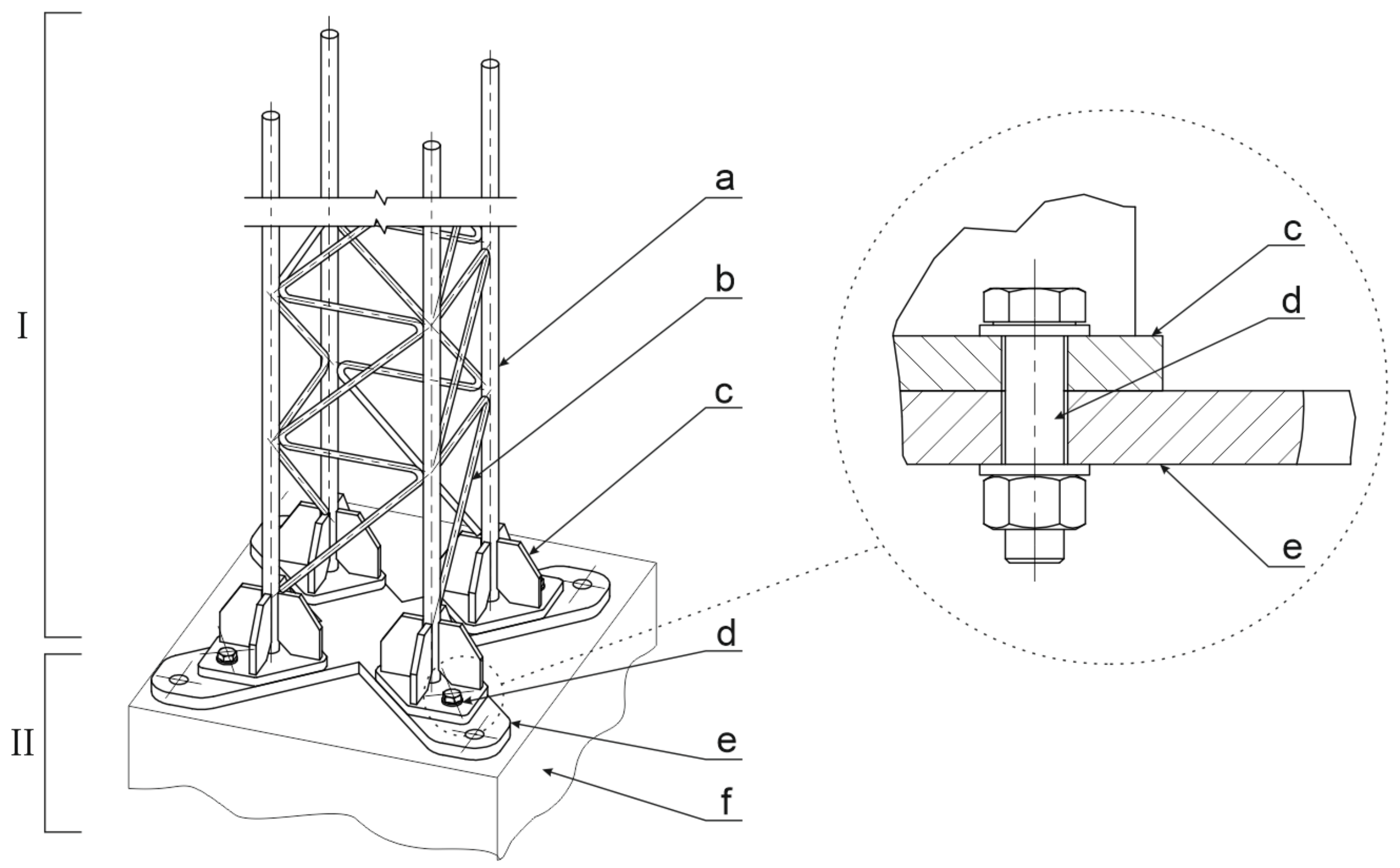 I

II

a

b

c

d

e

f

c

d

e