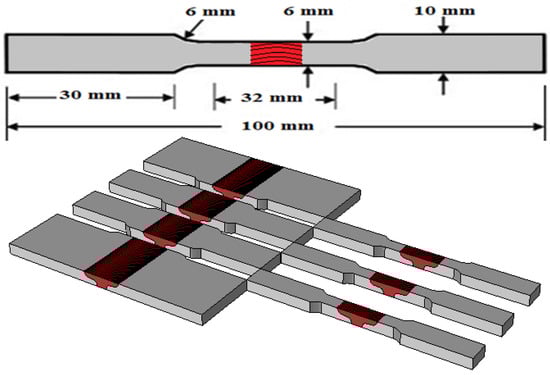 6 mm
6 mm
10 mm
30 mm
32 mm
100 mm