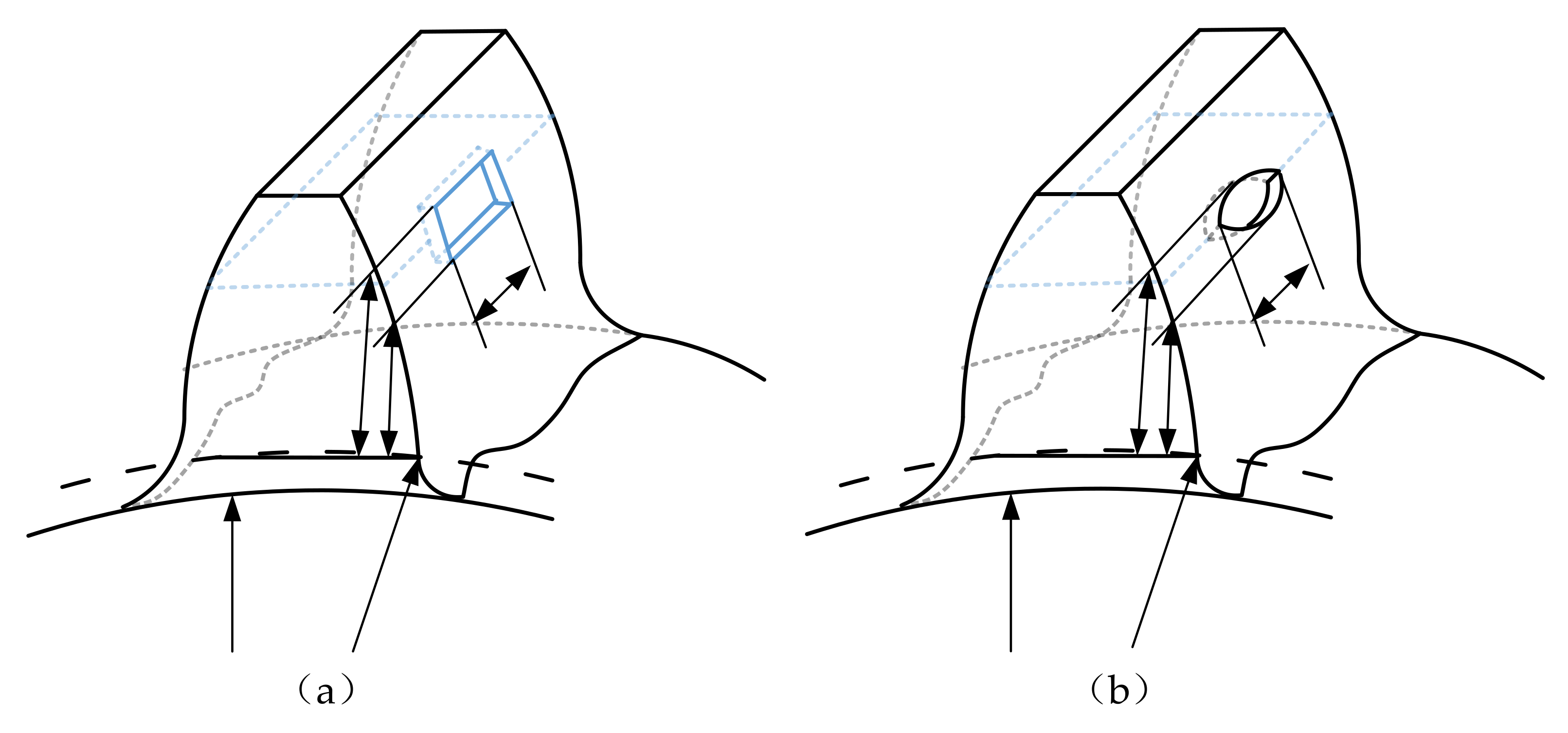 （a）

（b）