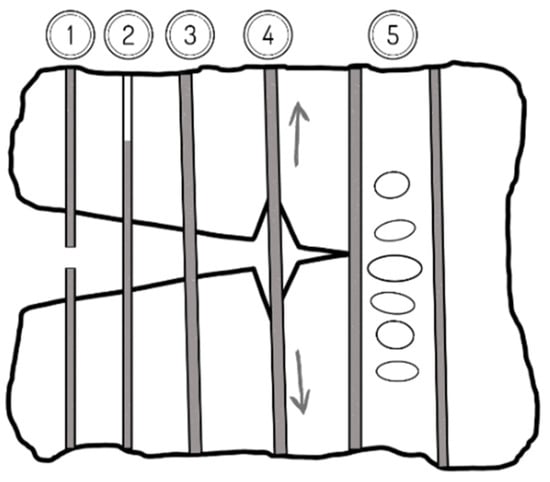 1 2 3 4 5