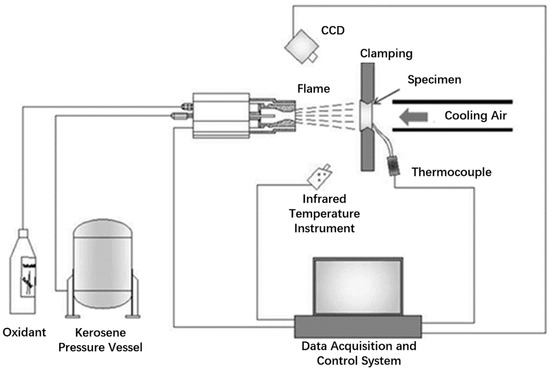 CCD

Clamping

Flame

Specimen

Cooling Air

Thermocouple

Infrared Temperature Instrument

Oxidant

Kerosene Pressure Vessel

Data Acquisition and Control System