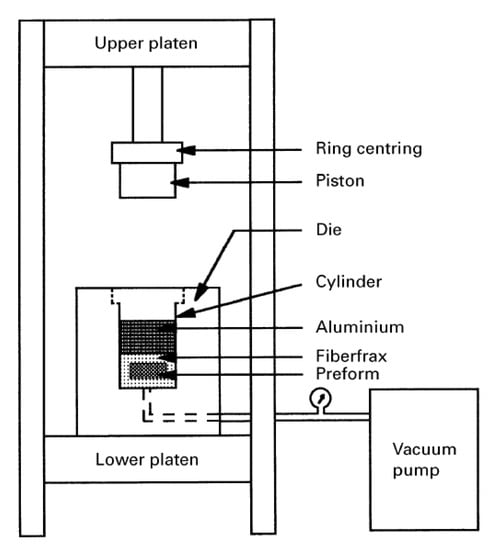 Upper platen

Ring centring

Piston

Die

Cylinder

Aluminium

Fiberfrax

Preform

Lower platen

Vacuum pump