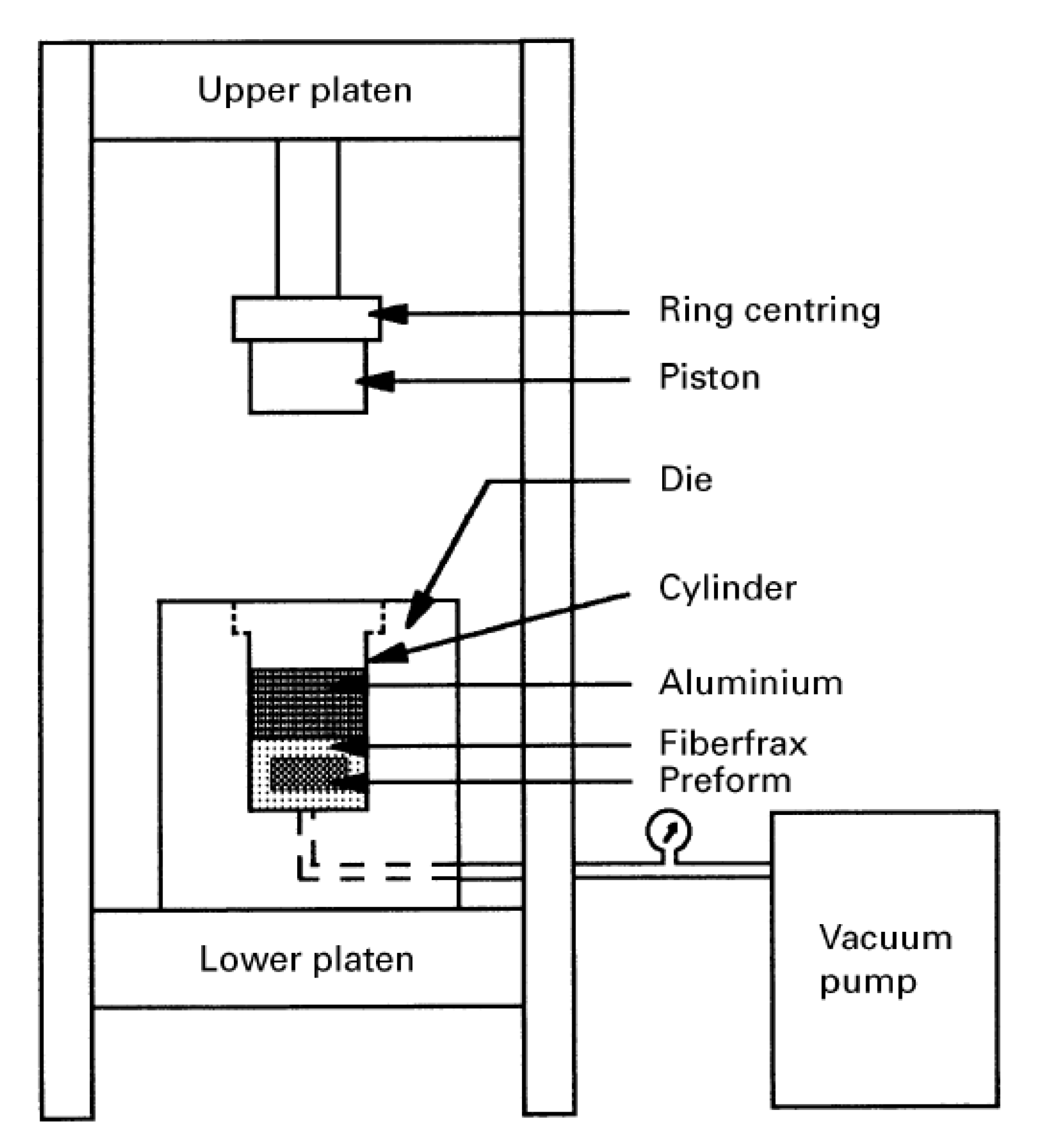 Upper platen

Ring centring

Piston

Die

Cylinder

Aluminium

Fiberfrax

Preform

Lower platen

Vacuum pump