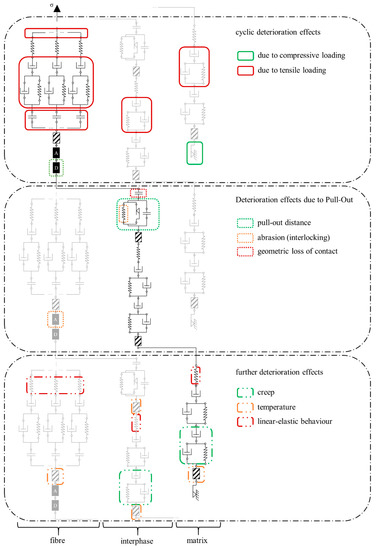 σ

cyclic deterioration effects

due to compressive loading

due to tensile loading

A

D

Deterioration effects due to Pull-Out

pull-out distance

abrasion (interlocking)

geometric loss of contact

A

D

further deterioration effects

creep

temperature

linear-elastic behaviour

A

D

fibre

interphase

matrix