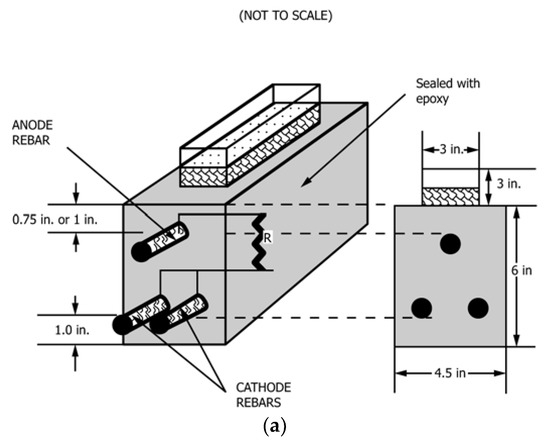 (NOT TO SCALE)

Sealed with epoxy

ANODE REBAR

3 in.

3 in.

0.75 in. or 1 in.

R

6 in

1.0 in.

4.5 in

CATHODE REBARS

(a)