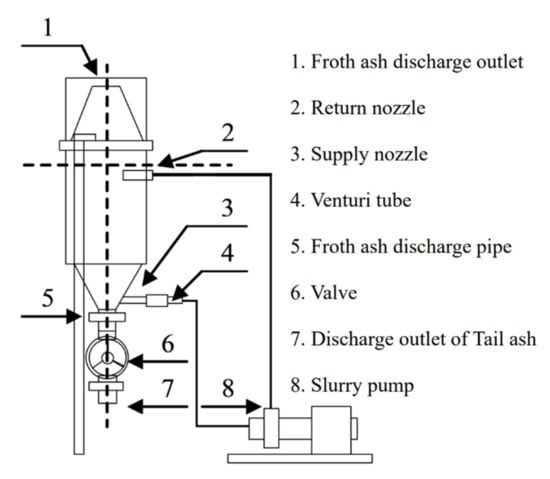 1
2
3
4
5
6
7
8

1. Froth ash discharge outlet

2. Return nozzle

3. Supply nozzle

4. Venturi tube

5. Froth ash discharge pipe

6. Valve

7. Discharge outlet of Tail ash

8. Slurry pump