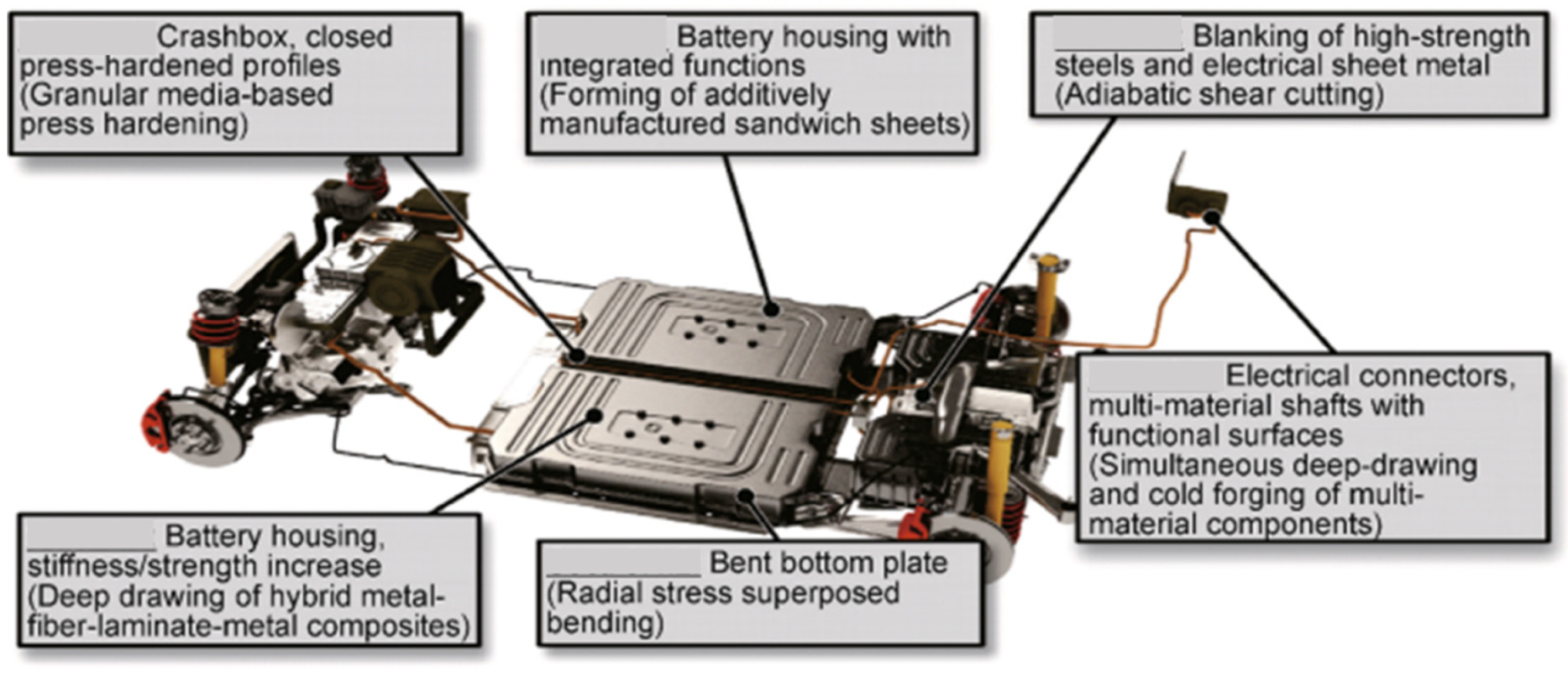 Crashbox, closed press-hardened profiles (Granular media-based press hardening)

Battery housing with integrated functions (Forming of additively manufactured sandwich sheets)

Blanking of high-strength steels and electrical sheet metal (Adiabatic shear cutting)

Electrical connectors, multi-material shafts with functional surfaces (Simultaneous deep-drawing and cold forging of multi-material components)

Battery housing, stiffness/strength increase (Deep drawing of hybrid metal-fiber-laminate-metal composites)

Bent bottom plate (Radial stress superposed bending)