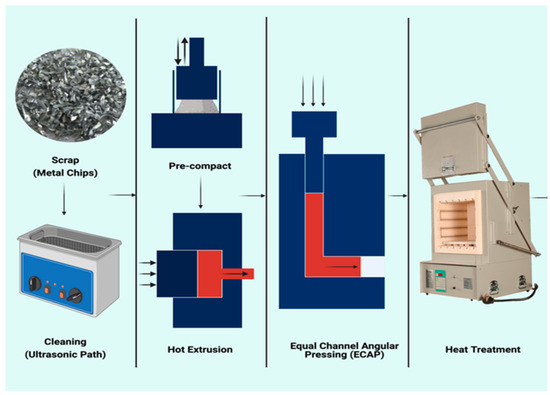 Scrap
(Metal Chips)

Cleaning
(Ultrasonic Path)

Pre-compact

Hot Extrusion

Equal Channel Angular Pressing (ECAP)

Heat Treatment