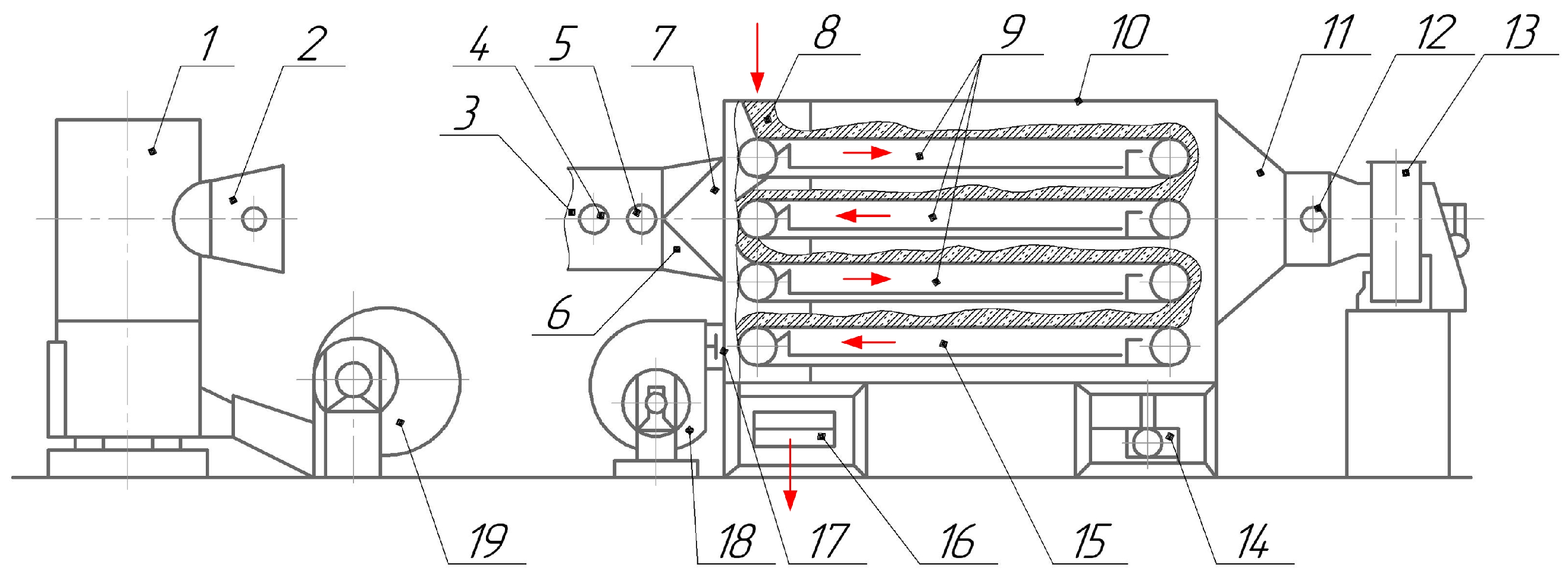 1 2 4 5 7 8 9 10 11 12 13
3
6
19 18 17 16 15 14