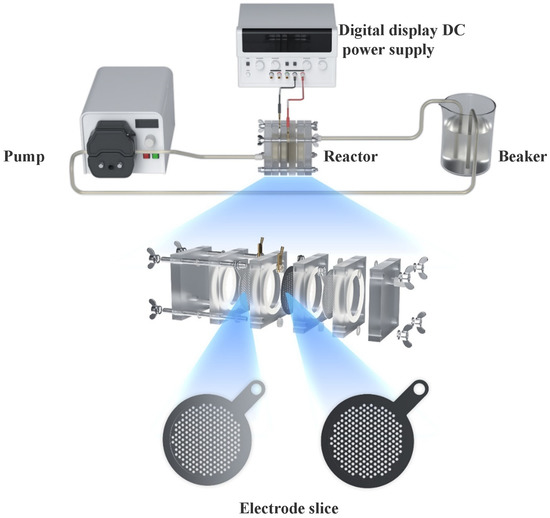 Digital display DC power supply

Pump

Reactor

Beaker

Electrode slice