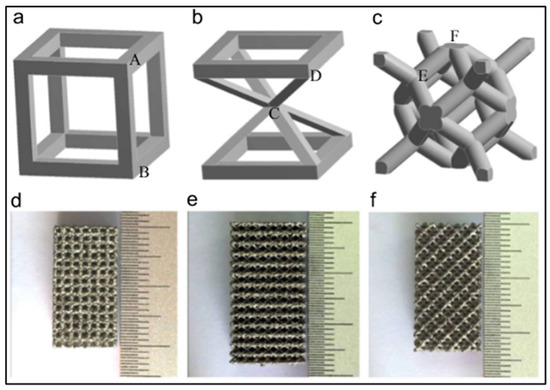 a
A
B
b
D
C
c
F
E
d
e
f