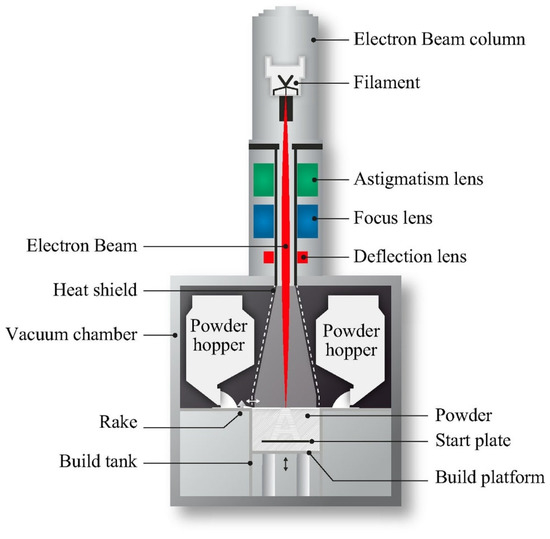 Electron Beam column
Filament
Astigmatism lens
Focus lens
Electron Beam
Deflection lens
Heat shield
Vacuum chamber
Powder hopper
Powder hopper
Rake
Powder
Start plate
Build tank
Build platform