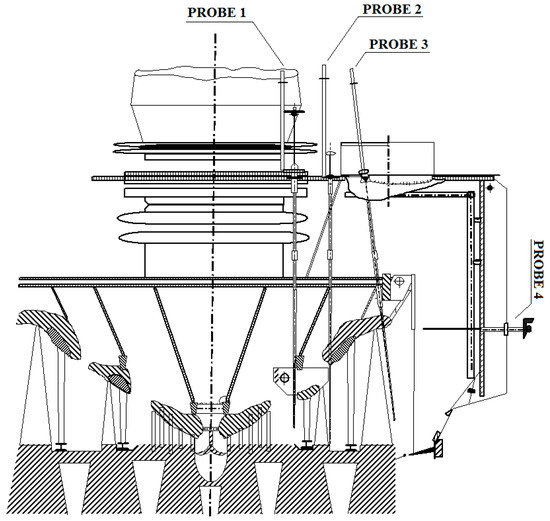 PROBE 1
PROBE 2
PROBE 3
PROBE 4