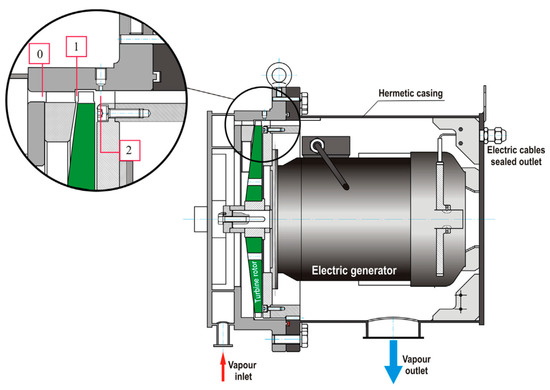 0

1

2

Hermetic casing

Electric cables sealed outlet

Turbine rotor

Electric generator

Vapour inlet

Vapour outlet