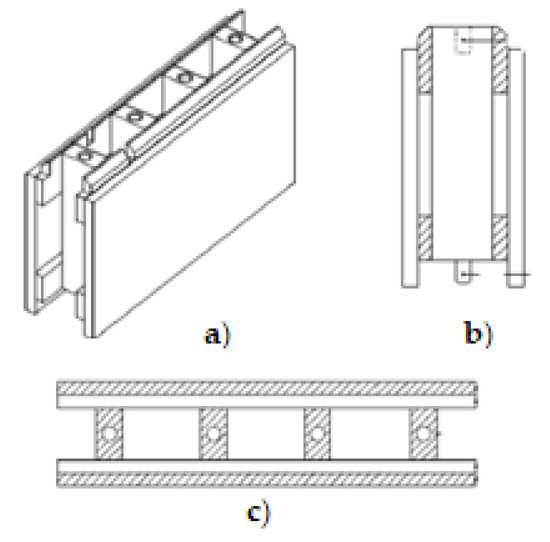 a)

b)

c)