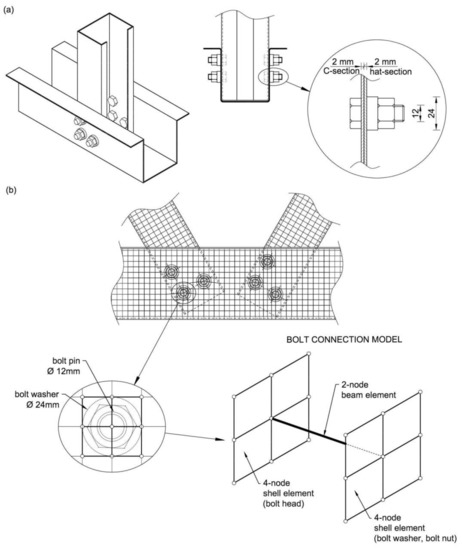 (a)

2 mm
C-section

2 mm
hat-section

12

24

(b)

BOLT CONNECTION MODEL

bolt pin
Ø 12mm

bolt washer
Ø 24mm

2-node
beam element

4-node
shell element
(bolt head)

4-node
shell element
(bolt washer, bolt nut)