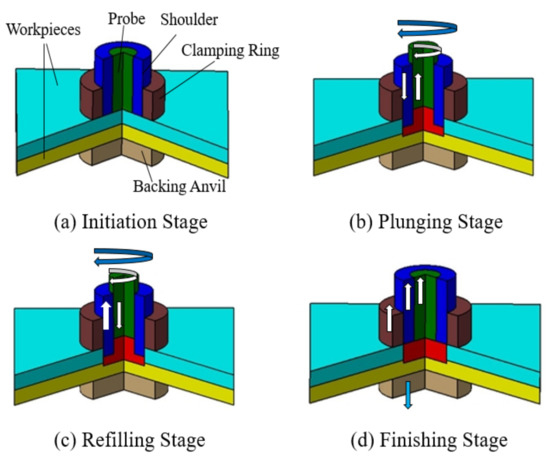 Workpieces
Probe
Shoulder
Clamping Ring
Backing Anvil
(a) Initiation Stage
(b) Plunging Stage
(c) Refilling Stage
(d) Finishing Stage