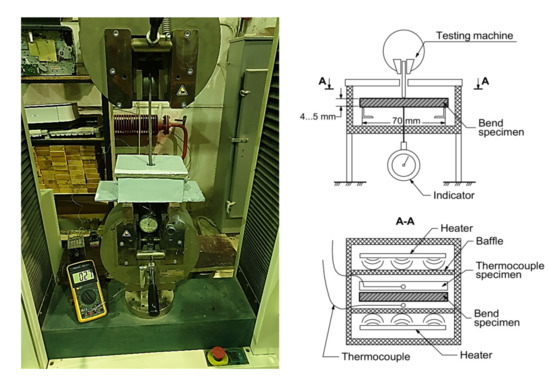 027

Testing machine

A A

4...5 mm

70 mm

Bend specimen

Indicator

A-A

Heater

Baffle

Thermocouple specimen

Bend specimen

Thermocouple

Heater