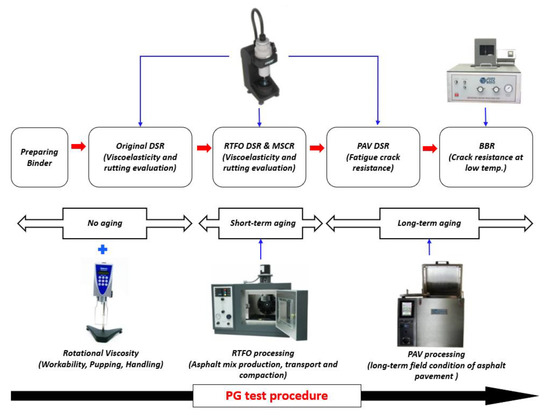 Preparing Binder

Original DSR
(Viscoelasticity and rutting evaluation)

RTFO DSR & MSCR
(Viscoelasticity and rutting evaluation)

PAV DSR
(Fatigue crack resistance)

BBR
(Crack resistance at low temp.)

No aging

Short-term aging

Long-term aging

Rotational Viscosity
(Workability, Pupping, Handling)

RTFO processing
(Asphalt mix production, transport and compaction)

PAV processing
(long-term field condition of asphalt pavement )

PG test procedure