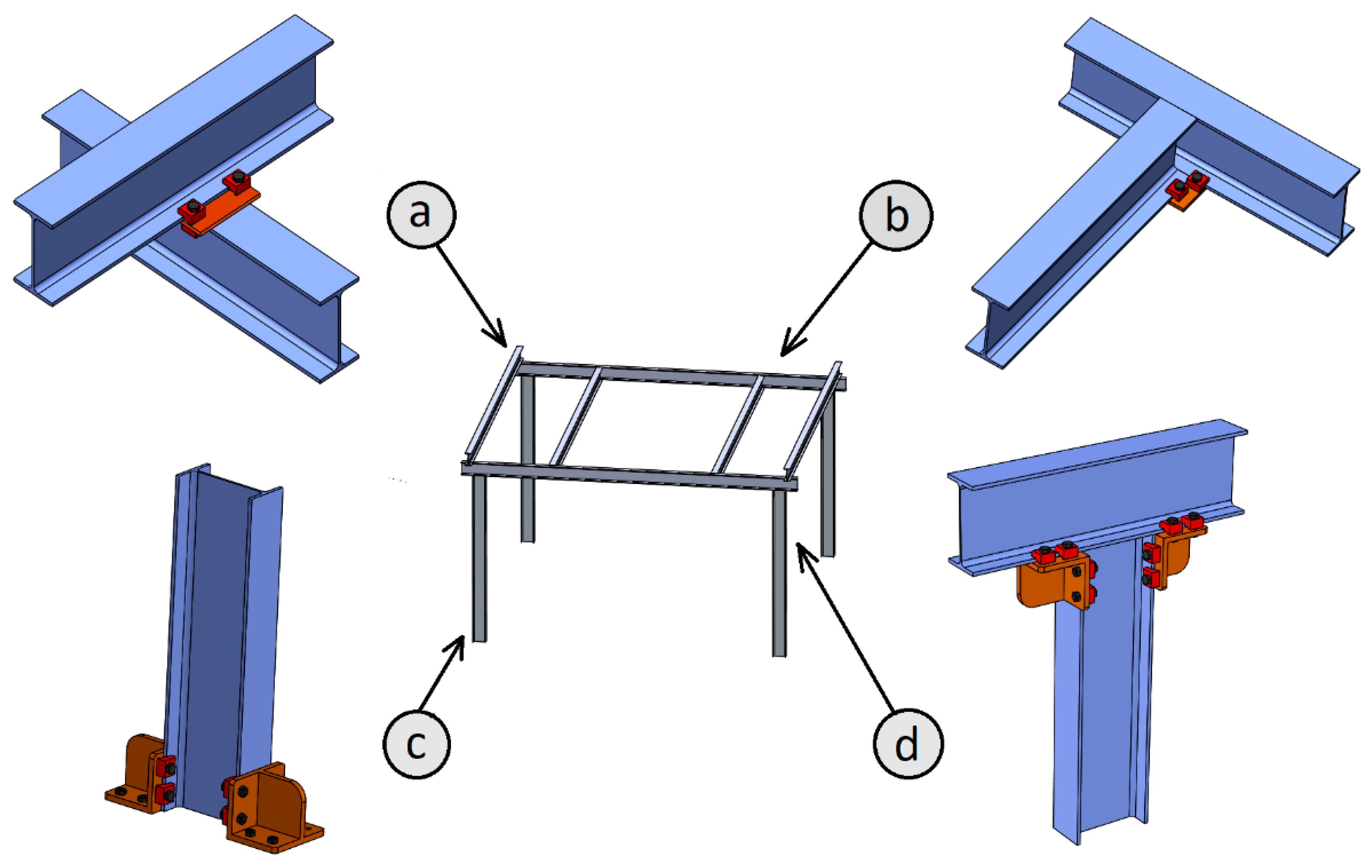 a
b
c
d