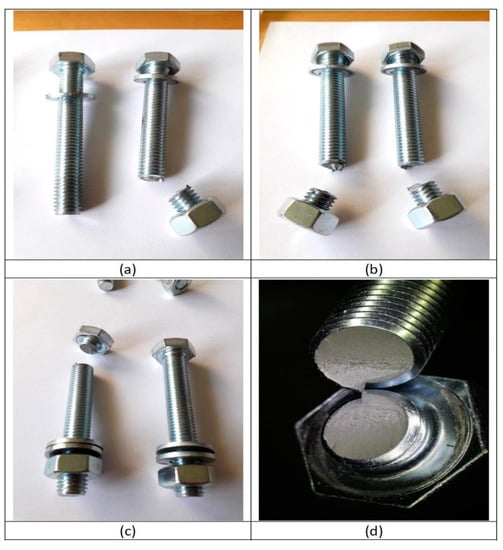 (a)

(b)

(c)

(d)