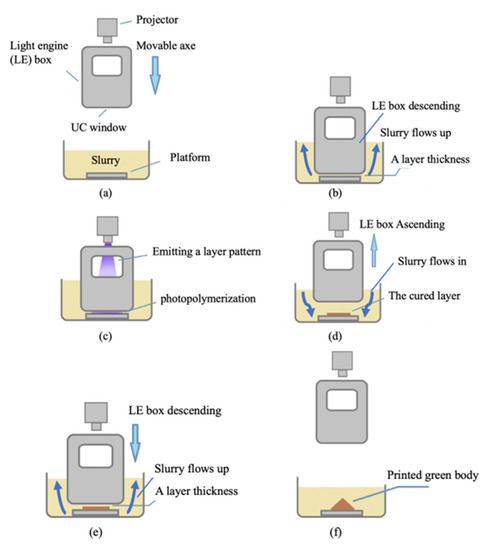 Projector
Light engine (LE) box
Movable axe
UC window
Slurry
Platform
(a)

LE box descending
Slurry flows up
A layer thickness
(b)

Emitting a layer pattern
photopolymerization
(c)

LE box Ascending
Slurry flows in
The cured layer
(d)

LE box descending
Slurry flows up
A layer thickness
(e)

Printed green body
(f)