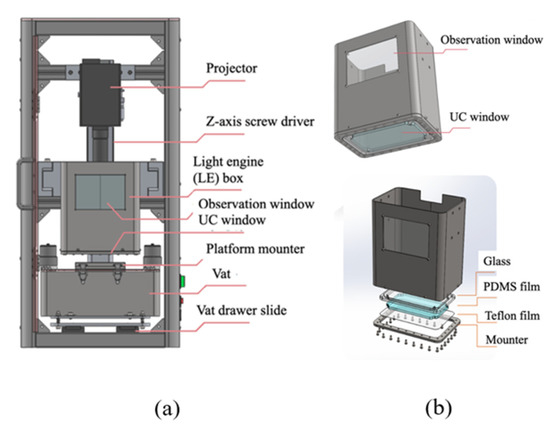 Projector

Z-axis screw driver

Light engine (LE) box

Observation window

UC window

Platform mounter

Vat

Vat drawer slide

Observation window

UC window

Glass

PDMS film

Teflon film

Mounter

(a)

(b)