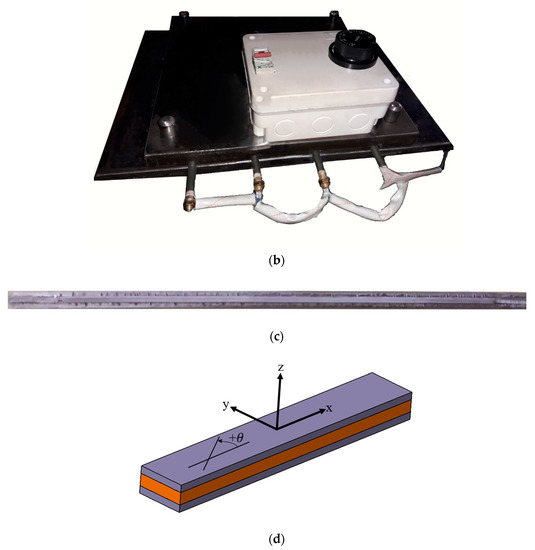 (b)

(c)

z

y

x

$+\theta$

(d)