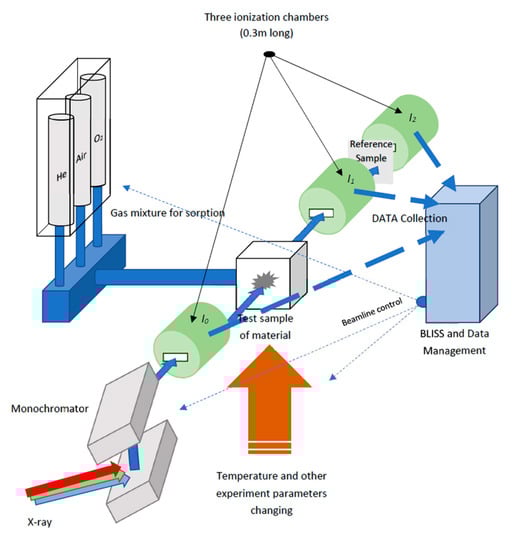 Three ionization chambers (0.3m long)

He

Air

$O_2$

$I_2$

Reference Sample

$I_1$

Gas mixture for sorption

DATA Collection

$I_0$

Test sample of material

Beamline control

BLISS and Data Management

Monochromator

Temperature and other experiment parameters changing

X-ray