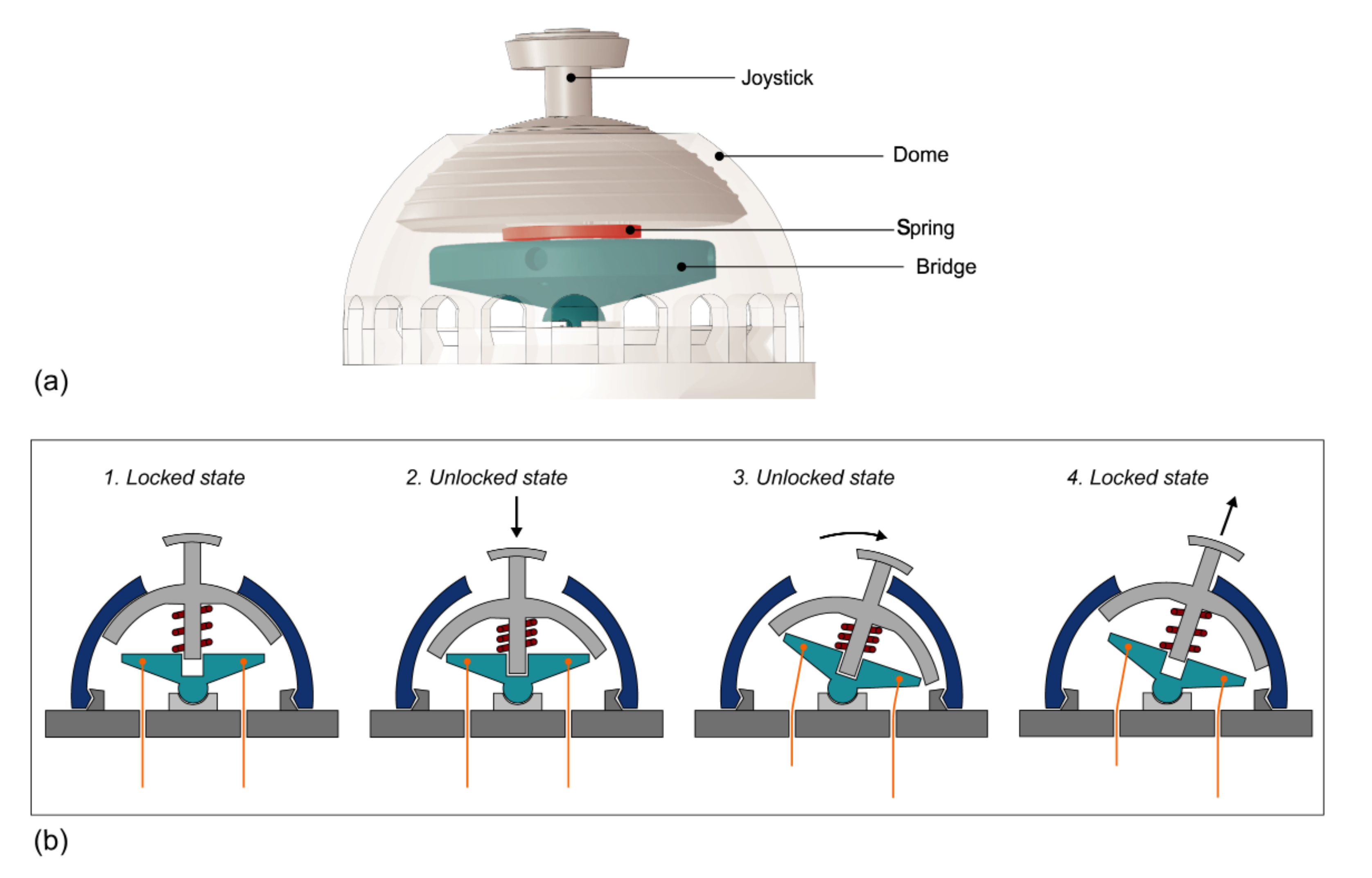 Joystick
Dome
Spring
Bridge
(a)

1. Locked state
2. Unlocked state
3. Unlocked state
4. Locked state
(b)