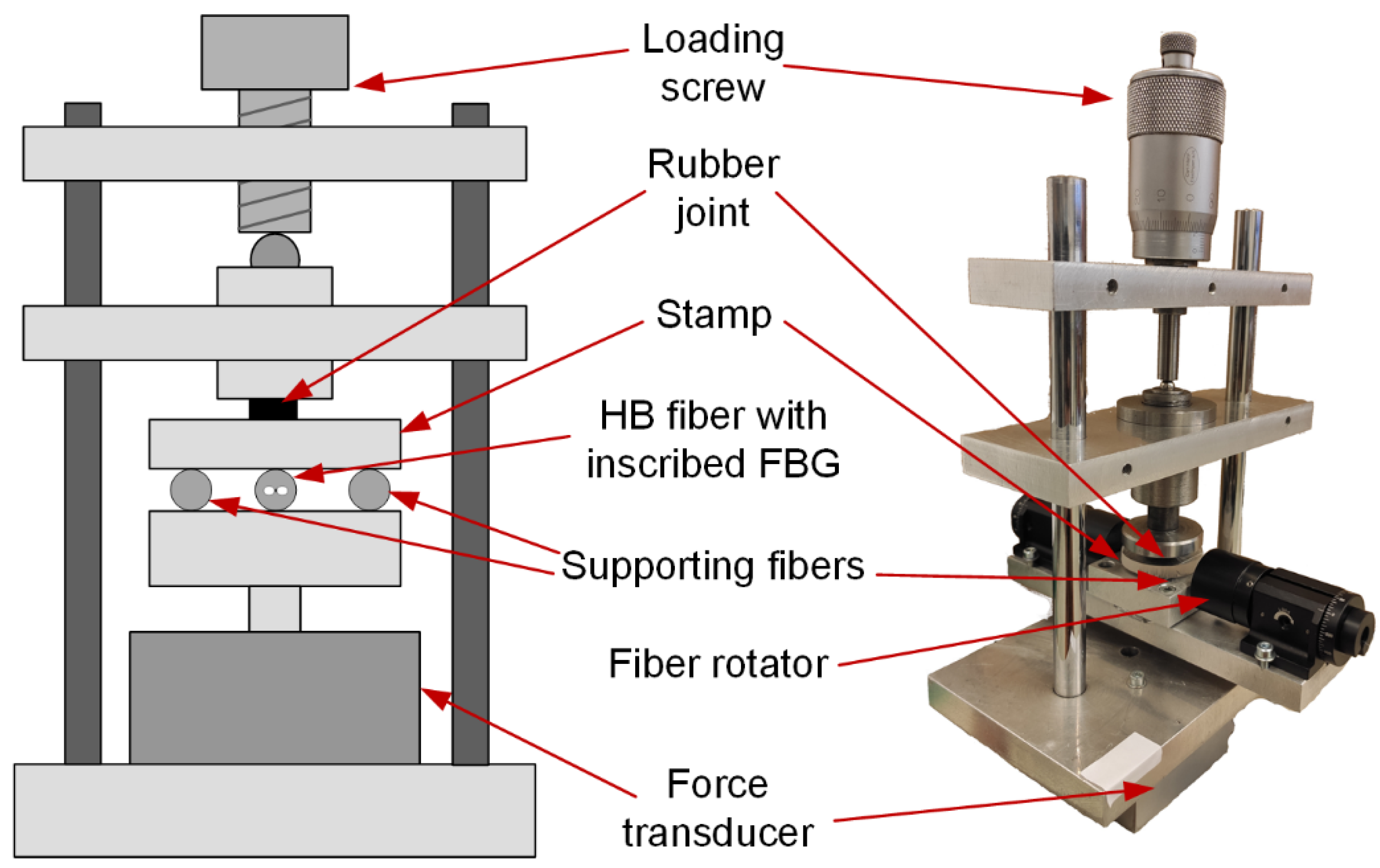 Loading screw

Rubber joint

Stamp

HB fiber with inscribed FBG

Supporting fibers

Fiber rotator

Force transducer