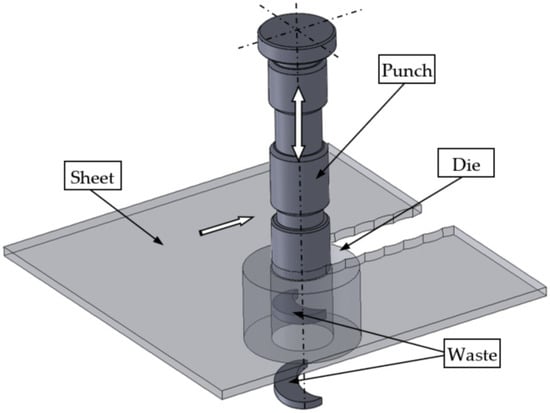 Punch
Die
Sheet
Waste