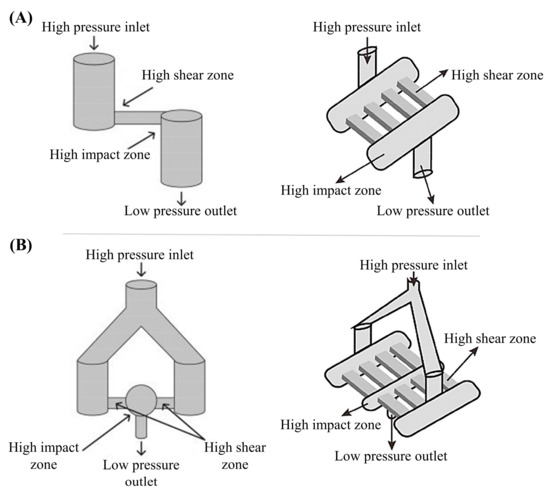 (A)
High pressure inlet
High shear zone
High impact zone
Low pressure outlet

High pressure inlet
High shear zone
High impact zone
Low pressure outlet

(B)
High pressure inlet
High impact zone
Low pressure outlet
High shear zone

High pressure inlet
High shear zone
High impact zone
Low pressure outlet